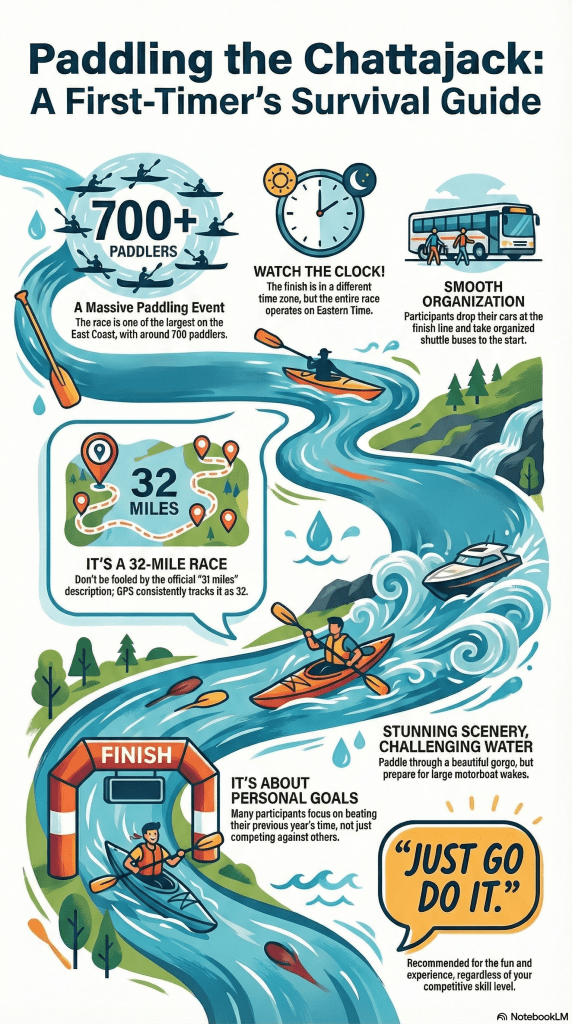 Paddling the Chattajack: A First-Timer's Survival Guide

700+ PADDLERS

A Massive Paddling Event
The race is one of the largest on the East Coast, with around 700 paddlers.

WATCH THE CLOCK!
The finish is in a different time zone, but the entire race operates on Eastern Time.

SMOOTH ORGANIZATION
Participants drop their cars at the finish line and take organized shuttle buses to the start.

32 MILES

IT'S A 32-MILE RACE
Don't be fooled by the official "31 miles" description; GPS consistently tracks it as 32.

STUNNING SCENERY, CHALLENGING WATER
Paddle through a beautiful gorgo, but prepare for large motorboat wakes.

FINISH

IT'S ABOUT PERSONAL GOALS
Many participants focus on beating their previous year's time, not just competing against others.

"JUST GO DO IT."

Recommended for the fun and experience, regardless of your competitive skill level.

NotebookLM