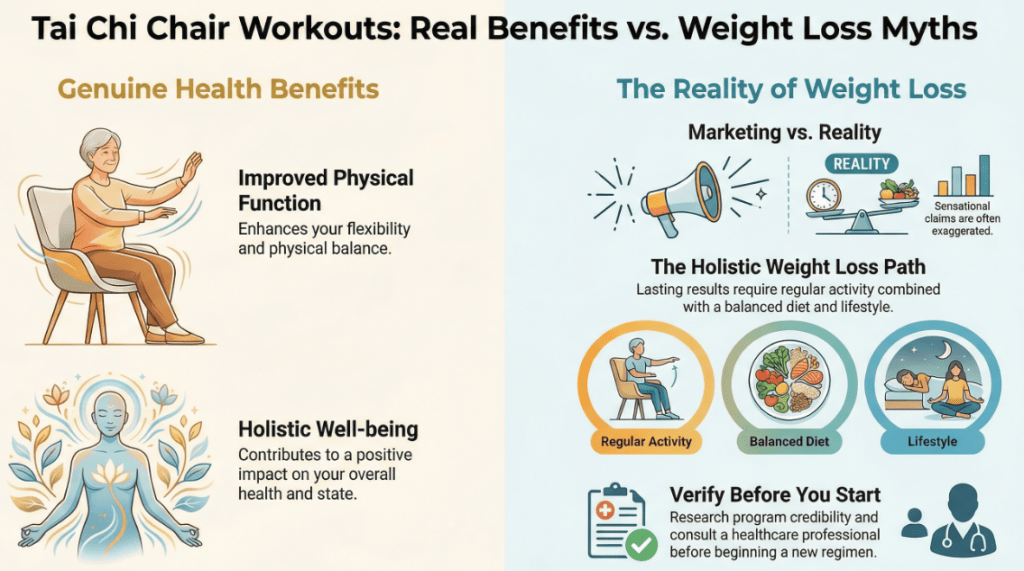 Tai Chi Chair Workouts: Real Benefits vs. Weight Loss Myths

Genuine Health Benefits

Improved Physical Function
Enhances your flexibility and physical balance.

Holistic Well-being
Contributes to a positive impact on your overall health and state.

The Reality of Weight Loss

Marketing vs. Reality

REALITY

Sensational claims are often exaggerated.

The Holistic Weight Loss Path
Lasting results require regular activity combined with a balanced diet and lifestyle.

Regular Activity

Balanced Diet

Lifestyle

Verify Before You Start
Research program credibility and consult a healthcare professional before beginning a new regimen.